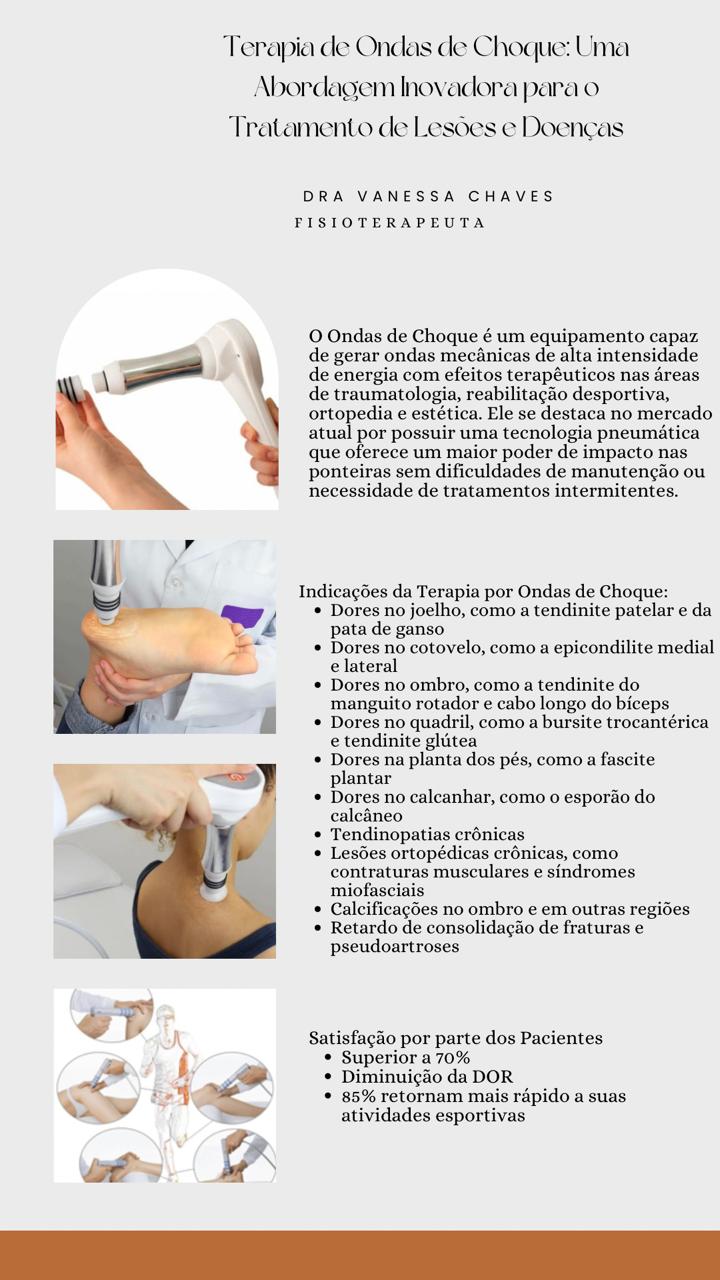 Terapia de Ondas de Choque: Uma Abordagem Inovadora para o Tratamento de Lesões e Doenças

DRA VANESSA CHAVES
FISIOTERAPEUTA

O Ondas de Choque é um equipamento capaz de gerar ondas mecânicas de alta intensidade de energia com efeitos terapêuticos nas áreas de traumatologia, reabilitação desportiva, ortopedia e estética. Ele se destaca no mercado atual por possuir uma tecnologia pneumática que oferece um maior poder de impacto nas ponteiras sem dificuldades de manutenção ou necessidade de tratamentos intermitentes.

Indicações da Terapia por Ondas de Choque:
- Dores no joelho, como a tendinite patelar e da pata de ganso
- Dores no cotovelo, como a epicondilite medial e lateral
- Dores no ombro, como a tendinite do manguito rotador e cabo longo do bíceps
- Dores no quadril, como a bursite trocantérica e tendinite glútea
- Dores na planta dos pés, como a fascite plantar
- Dores no calcanhar, como o esporão do calcâneo
- Tendinopatias crônicas
- Lesões ortopédicas crônicas, como contraturas musculares e síndromes miofasciais
- Calcificações no ombro e em outras regiões
- Retardo de consolidação de fraturas e pseudoartroses

Satisfação por parte dos Pacientes
- Superior a 70%
- Diminuição da DOR
- 85% retornam mais rápido a suas atividades esportivas